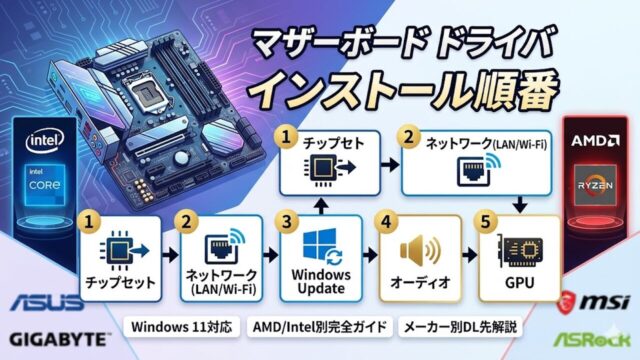 マザーボード ドライバ
インストール順番

intel
intel
CORE

AMD
RYZEN

1 チップセット
2 ネットワーク(LAN/Wi-Fi)

1 チップセット
2 ネットワーク (LAN/Wi-Fi)
3 Windows Update
4 オーディオ
5 GPU

ASUS
GIGABYTE
msi
ASRock

Windows 11対応
AMD/Intel別完全ガイド
メーカー別DL先解説