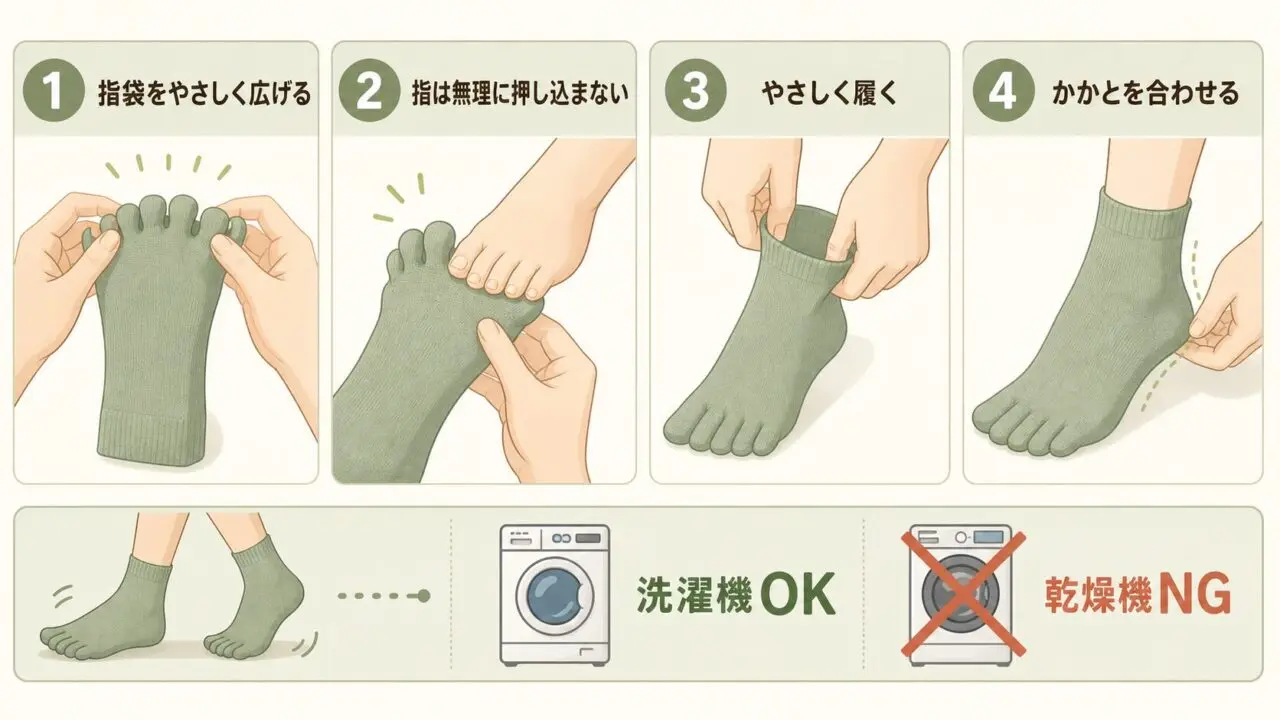 1 指袋をやさしく広げる

2 指は無理に押し込まない

3 やさしく履く

4 かかとを合わせる

洗濯機OK

乾燥機NG